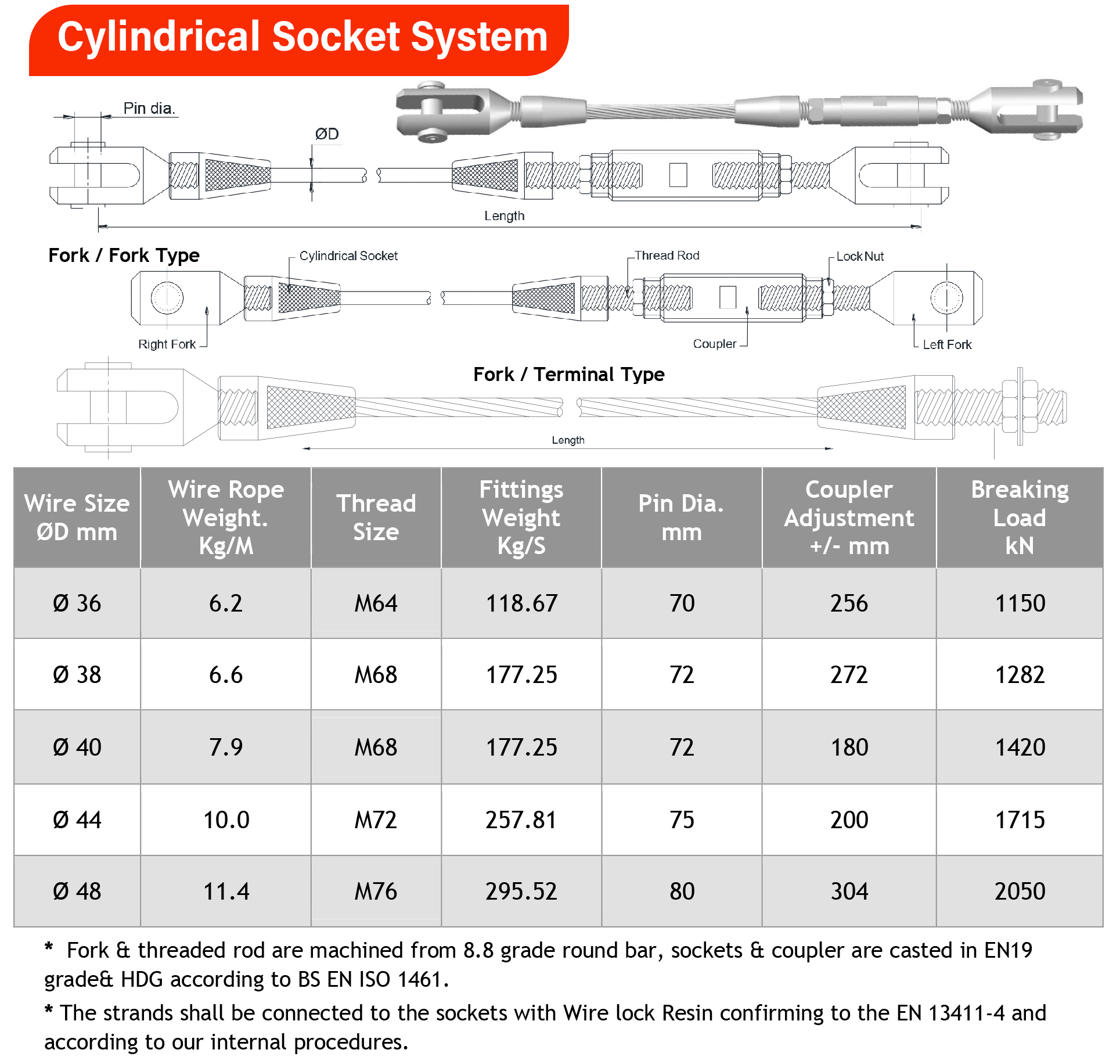 Cylindrical Socket System

Pin dia.

ØD

Length

Fork / Fork Type

Cylindrical Socket

Thread Rod

Lock Nut

Right Fork

Coupler

Left Fork

Fork / Terminal Type

Length

| Wire Size ØD mm | Wire Rope Weight. Kg/M | Thread Size | Fittings Weight Kg/S | Pin Dia. mm | Coupler Adjustment +/- mm | Breaking Load kN |
|---|---|---|---|---|---|---|
| Ø 36 | 6.2 | M64 | 118.67 | 70 | 256 | 1150 |
| Ø 38 | 6.6 | M68 | 177.25 | 72 | 272 | 1282 |
| Ø 40 | 7.9 | M68 | 177.25 | 72 | 180 | 1420 |
| Ø 44 | 10.0 | M72 | 257.81 | 75 | 200 | 1715 |
| Ø 48 | 11.4 | M76 | 295.52 | 80 | 304 | 2050 |

* Fork & threaded rod are machined from 8.8 grade round bar, sockets & coupler are casted in EN19 grade& HDG according to BS EN ISO 1461.

* The strands shall be connected to the sockets with Wire lock Resin confirming to the EN 13411-4 and according to our internal procedures.